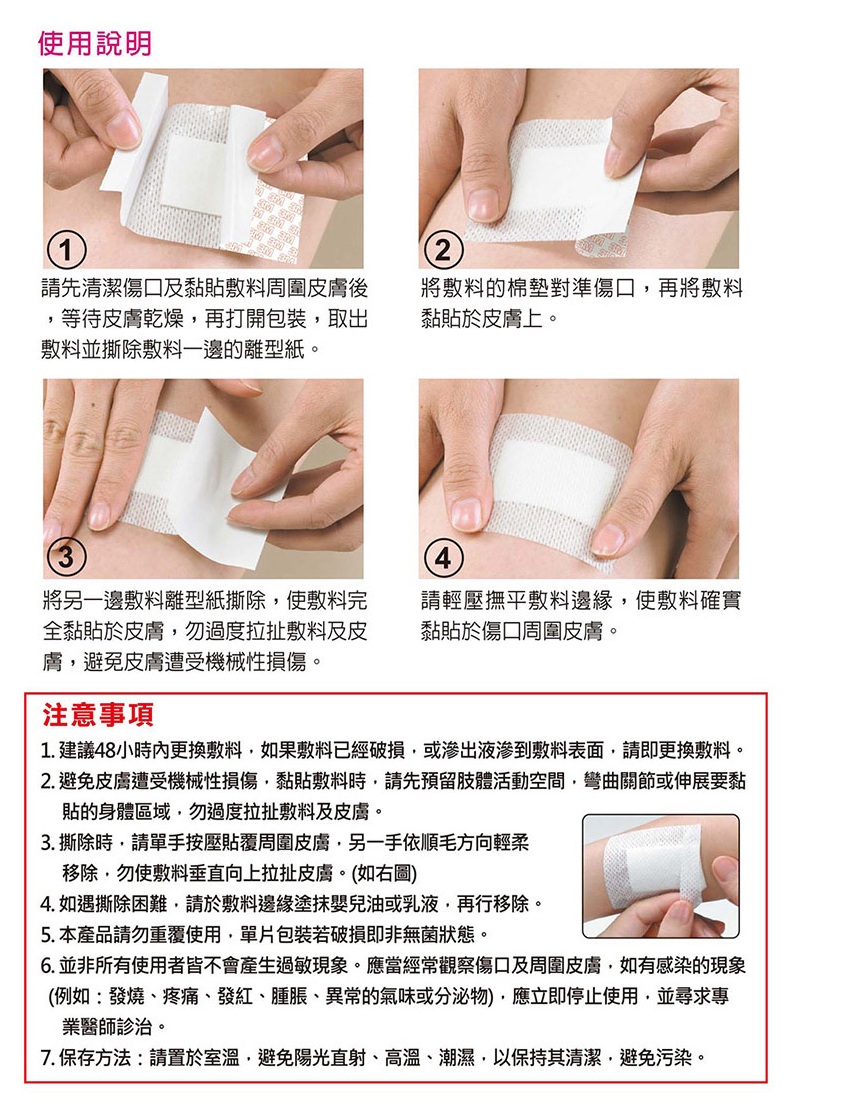 使用說明

①
請先清潔傷口及黏貼敷料周圍皮膚後，等待皮膚乾燥，再打開包裝，取出敷料並撕除敷料一邊的離型紙。

②
將敷料的棉墊對準傷口，再將敷料黏貼於皮膚上。

③
將另一邊敷料離型紙撕除，使敷料完全黏貼於皮膚，勿過度拉扯敷料及皮膚，避免皮膚遭受機械性損傷。

④
請輕壓撫平敷料邊緣，使敷料確實黏貼於傷口周圍皮膚。

注意事項
1. 建議48小時內更換敷料，如果敷料已經破損，或滲出液滲到敷料表面，請即更換敷料。
2. 避免皮膚遭受機械性損傷，黏貼敷料時，請先預留肢體活動空間，彎曲關節或伸展要黏貼的身體區域，勿過度拉扯敷料及皮膚。
3. 撕除時，請單手按壓貼覆周圍皮膚，另一手依順毛方向輕柔移除，勿使敷料垂直向上拉扯皮膚。(如右圖)
4. 如遇撕除困難，請於敷料邊緣塗抹嬰兒油或乳液，再行移除。
5. 本產品請勿重覆使用，單片包裝若破損即非無菌狀態。
6. 並非所有使用者皆不會產生過敏現象。應當經常觀察傷口及周圍皮膚，如有感染的現象(例如：發燒、疼痛、發紅、腫脹、異常的氣味或分泌物)，應立即停止使用，並尋求專業醫師診治。
7. 保存方法：請置於室溫，避免陽光直射、高溫、潮濕，以保持其清潔，避免污染。